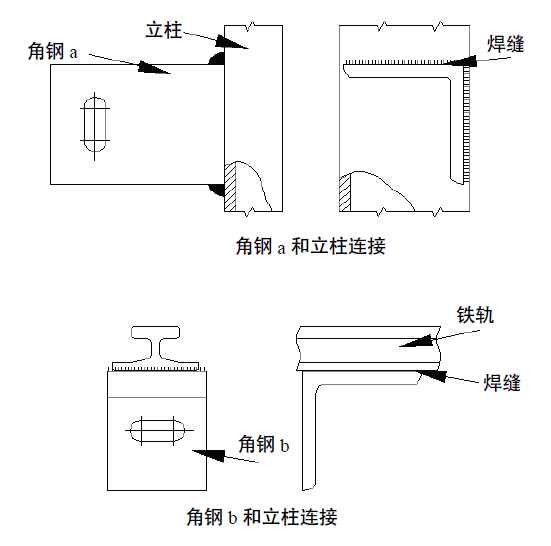 立柱

角钢 a

焊缝

角钢 a 和立柱连接

铁轨

焊缝

角钢 b

角钢 b 和立柱连接